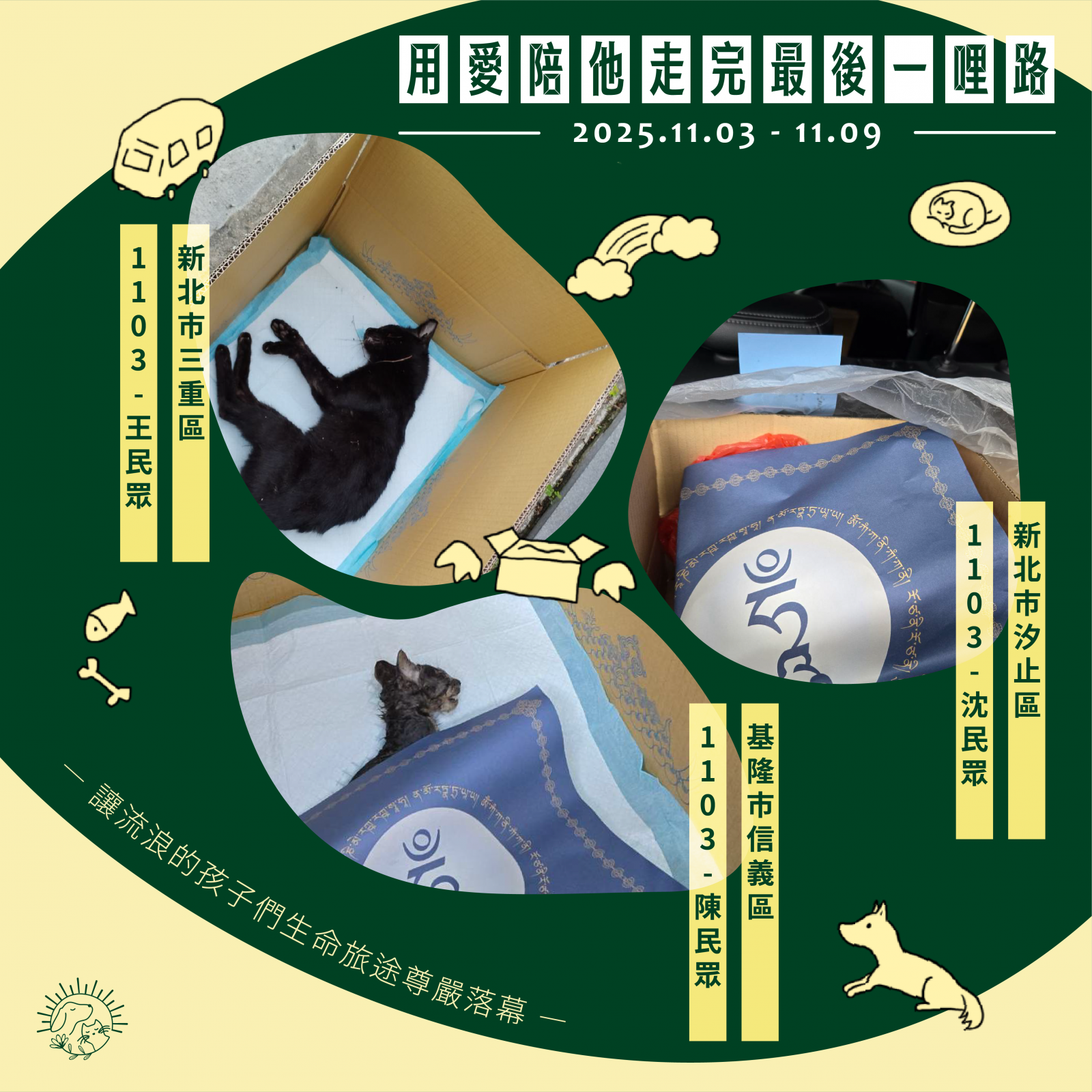 用愛陪他走完最後一哩路

2025.11.03 - 11.09

新北市三重區

1103 - 王民眾

新北市汐止區

1103 - 沈民眾

基隆市信義區

1103 - 陳民眾

— 讓流浪的孩子們生命旅途尊嚴落幕 —